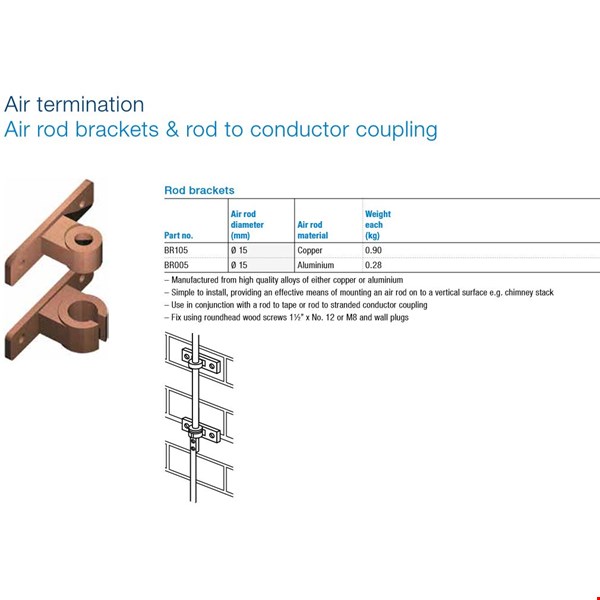 Air termination
Air rod brackets & rod to conductor coupling

Rod brackets

| Part no. | Air rod diameter (mm) | Air rod material | Weight each (kg) |
|---|---|---|---|
| BR105 | Ø 15 | Copper | 0.90 |
| BR005 | Ø 15 | Aluminium | 0.28 |

– Manufactured from high quality alloys of either copper or aluminium
– Simple to install, providing an effective means of mounting an air rod on to a vertical surface e.g. chimney stack
– Use in conjunction with a rod to tape or rod to stranded conductor coupling
– Fix using roundhead wood screws 1½" x No. 12 or M8 and wall plugs